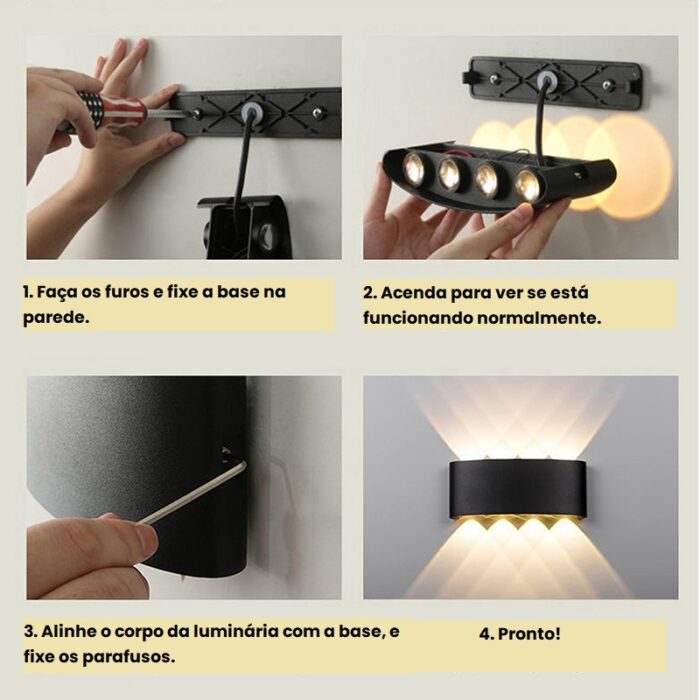 1. Faça os furos e fixe a base na parede.

2. Acenda para ver se está funcionando normalmente.

3. Alinhe o corpo da luminária com a base, e fixe os parafusos.

4. Pronto!